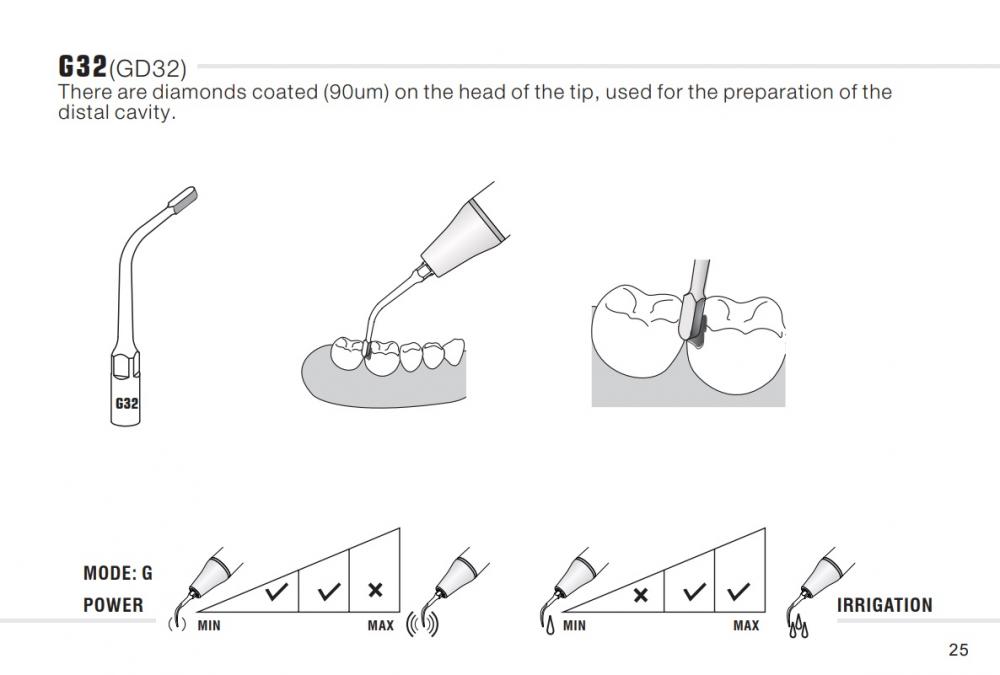 G32(GD32)
There are diamonds coated (90um) on the head of the tip, used for the preparation of the distal cavity.

G32

MODE: G
POWER

MIN ✓ ✓ × MAX

MIN × ✓ ✓ MAX

IRRIGATION

25