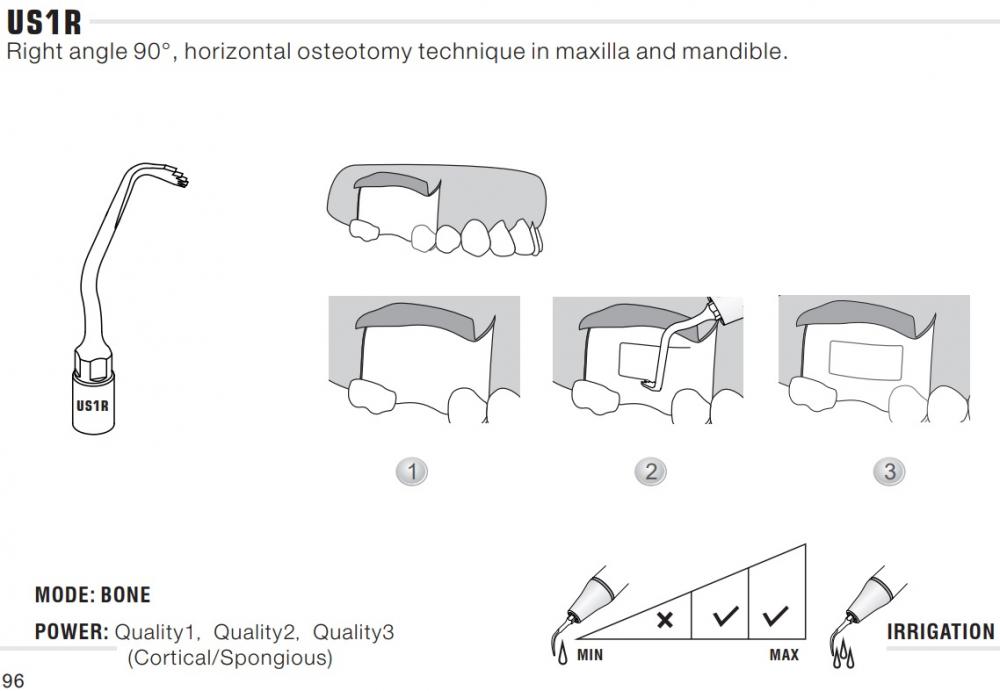 US1R
Right angle 90°, horizontal osteotomy technique in maxilla and mandible.

US1R

1

2

3

MODE: BONE

POWER: Quality1, Quality2, Quality3 (Cortical/Spongious)

× ✓ ✓

MIN

MAX

IRRIGATION

96