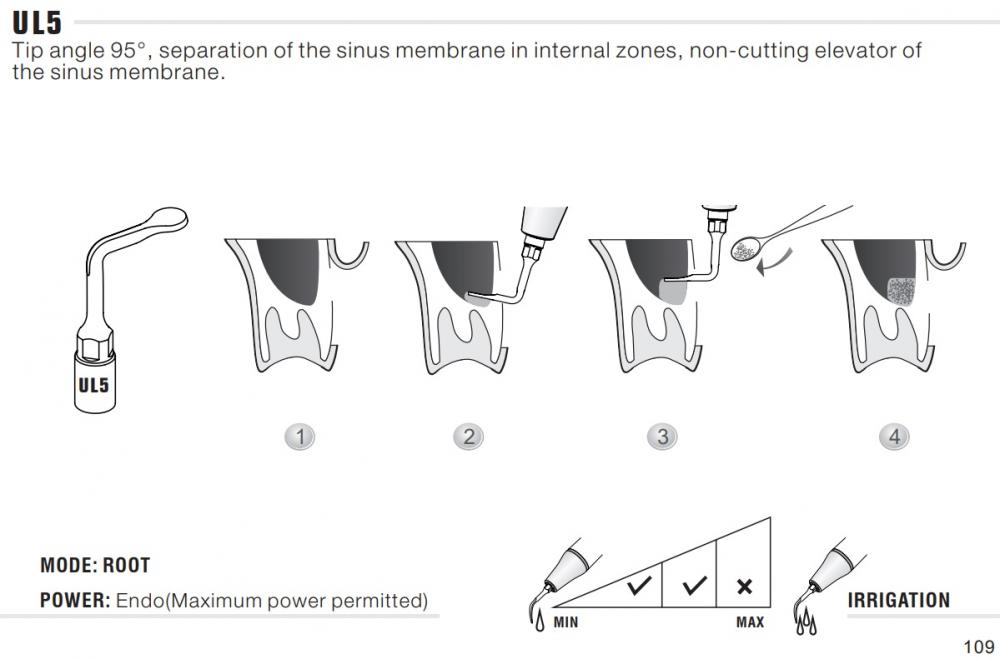 UL5
Tip angle 95°, separation of the sinus membrane in internal zones, non-cutting elevator of the sinus membrane.

UL5

1 2 3 4

MODE: ROOT
POWER: Endo(Maximum power permitted)

✓ ✓ ×
MIN MAX

IRRIGATION

109