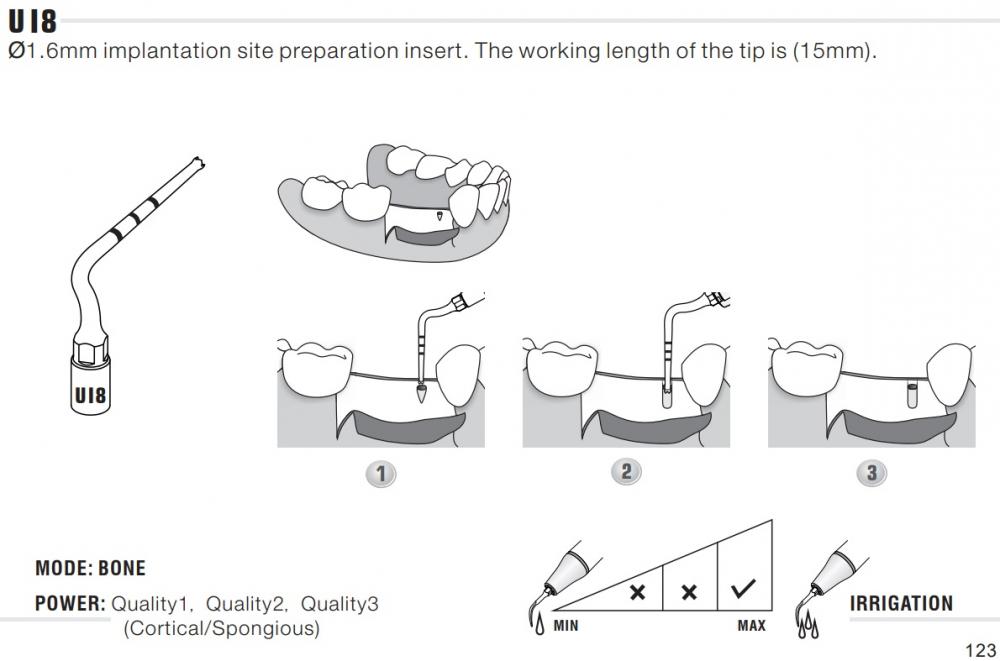 UI8
Ø1.6mm implantation site preparation insert. The working length of the tip is (15mm).

UI8

1
2
3

MODE: BONE
POWER: Quality1, Quality2, Quality3
(Cortical/Spongious)

×
×
✓
MIN
MAX
IRRIGATION

123